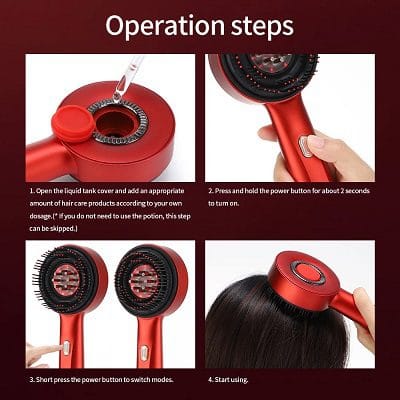 Operation steps

1. Open the liquid tank cover and add an appropriate amount of hair care products according to your own dosage.(* If you do not need to use the potion, this step can be skipped.)

2. Press and hold the power button for about 2 seconds to turn on.

3. Short press the power button to switch modes.

4. Start using.